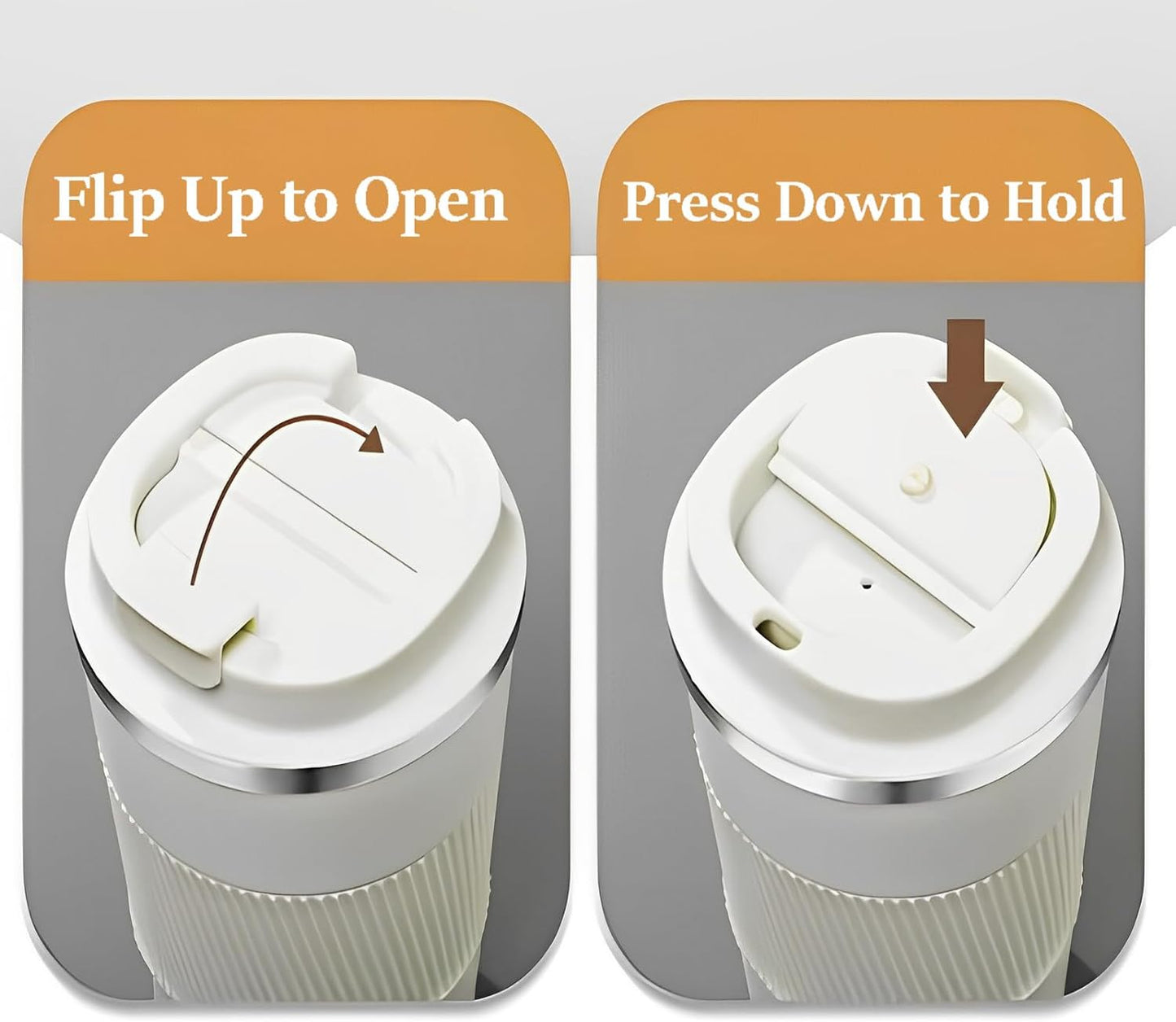 Flip Up to Open

Press Down to Hold